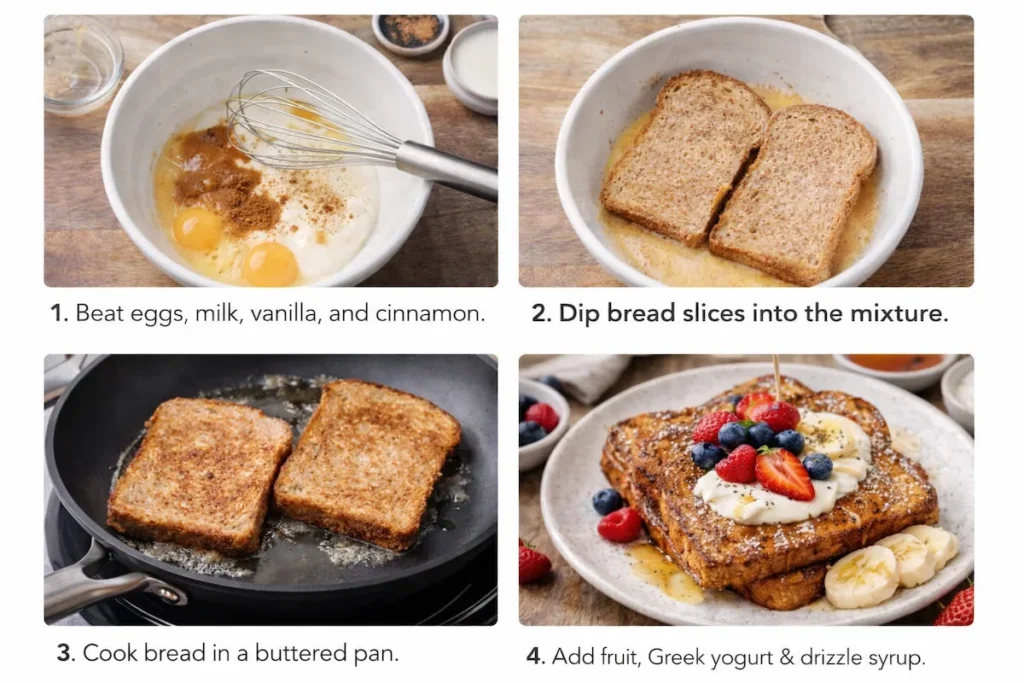 1. Beat eggs, milk, vanilla, and cinnamon.

2. Dip bread slices into the mixture.

3. Cook bread in a buttered pan.

4. Add fruit, Greek yogurt & drizzle syrup.